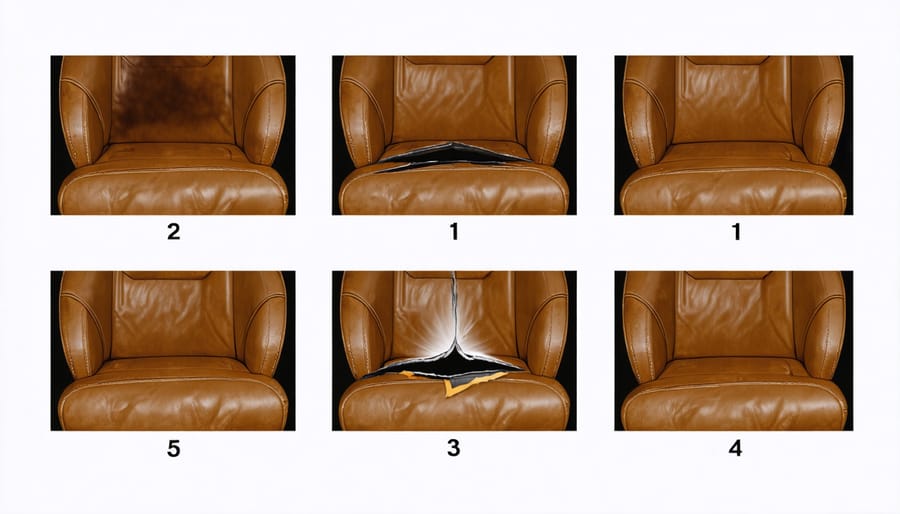 2

1

1

5

3

4